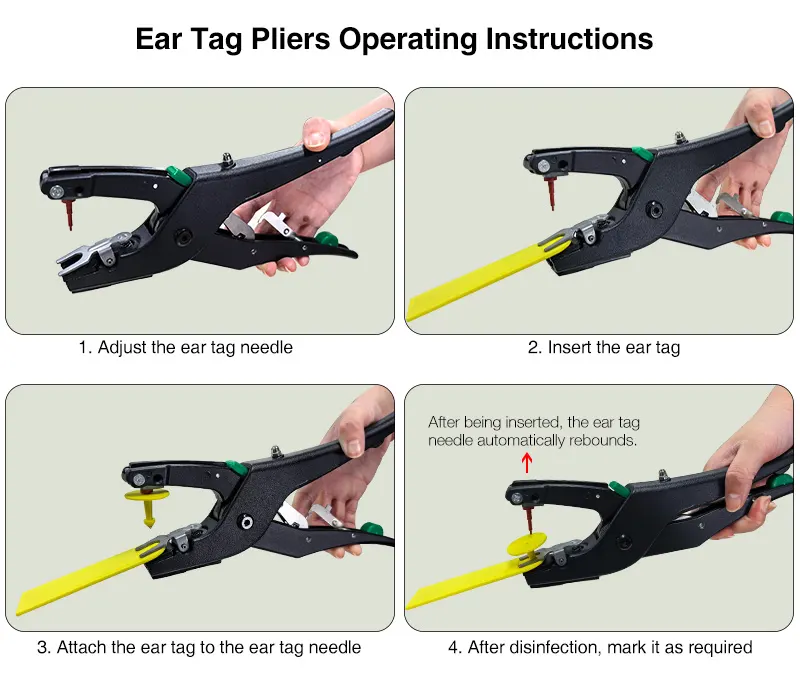 Ear Tag Pliers Operating Instructions

1. Adjust the ear tag needle

2. Insert the ear tag

3. Attach the ear tag to the ear tag needle

After being inserted, the ear tag needle automatically rebounds.

4. After disinfection, mark it as required